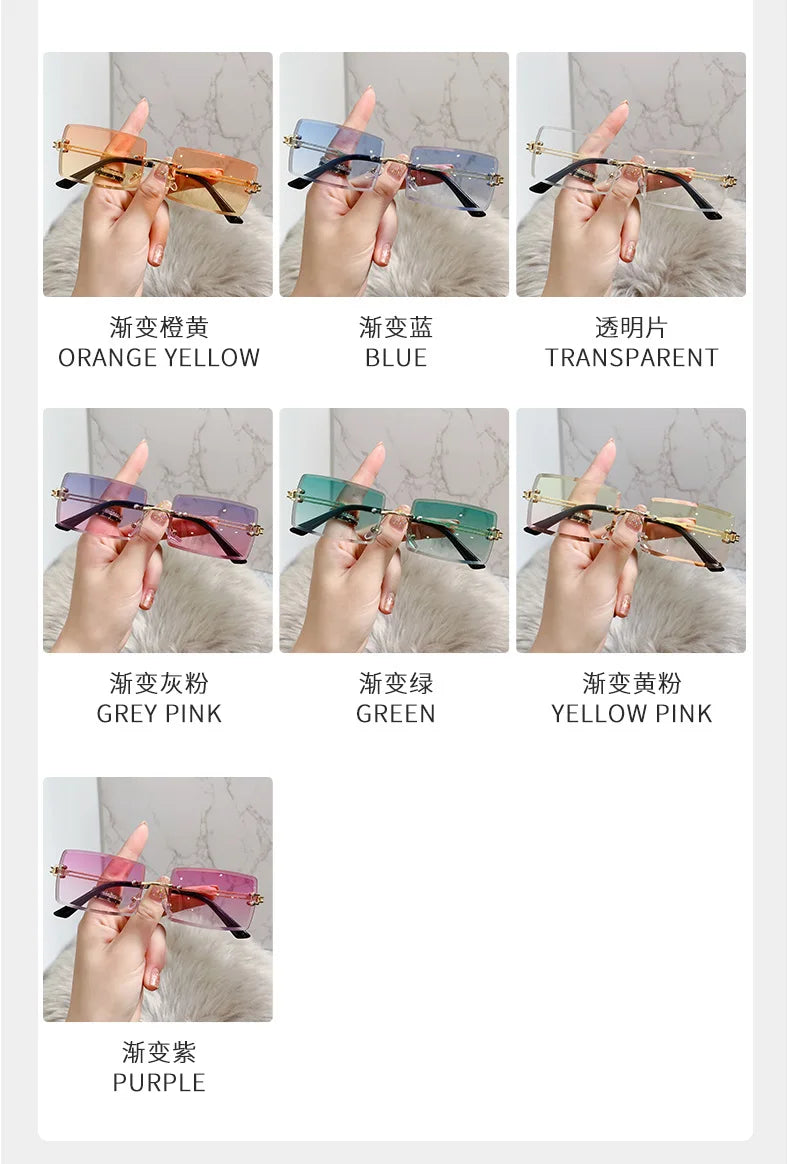 渐变橙黄
ORANGE YELLOW

渐变蓝
BLUE

透明片
TRANSPARENT

渐变灰粉
GREY PINK

渐变绿
GREEN

渐变黄粉
YELLOW PINK

渐变紫
PURPLE